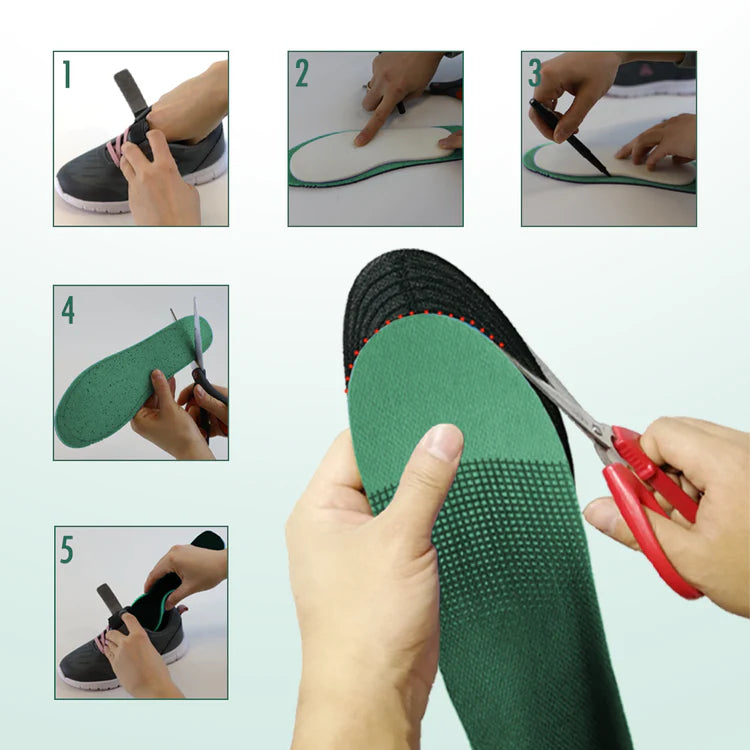 1

2

3

4

5